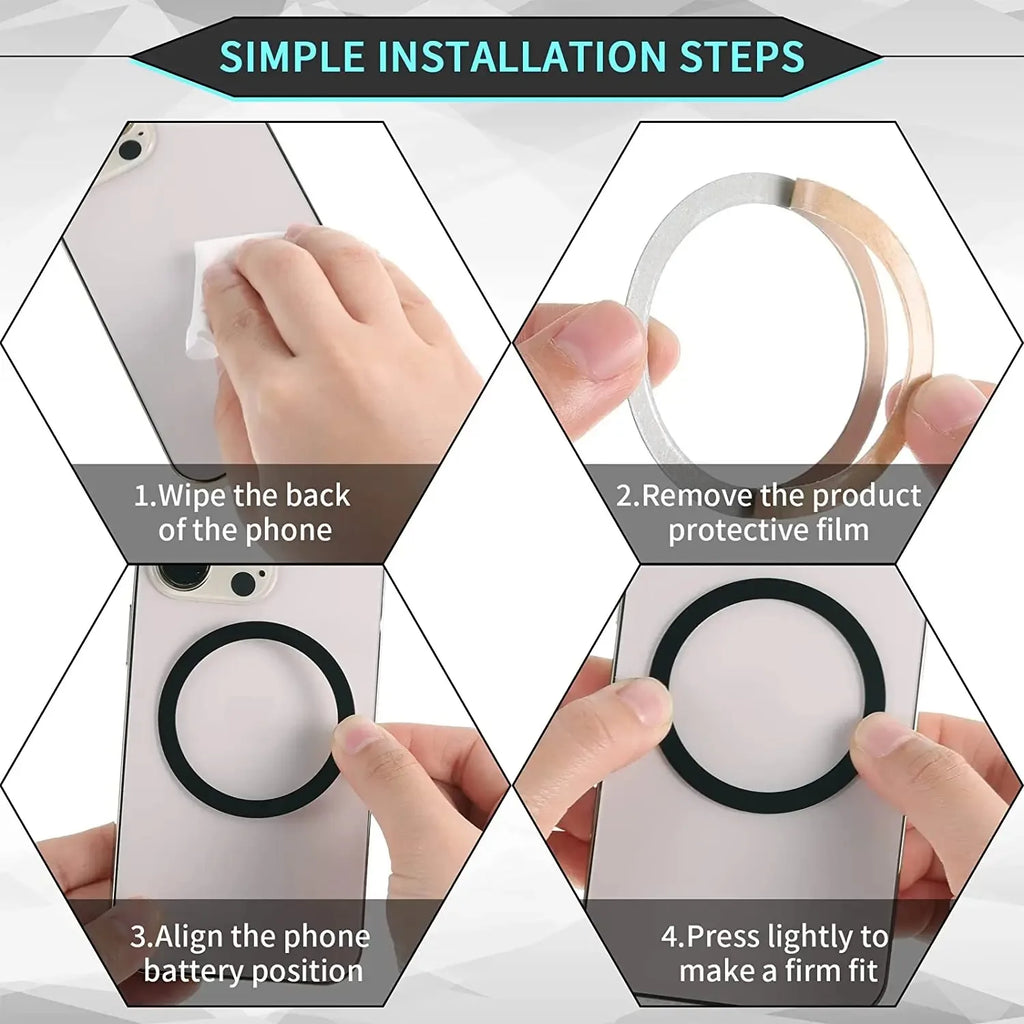 SIMPLE INSTALLATION STEPS

1.Wipe the back of the phone

2.Remove the product protective film

3.Align the phone battery position

4.Press lightly to make a firm fit